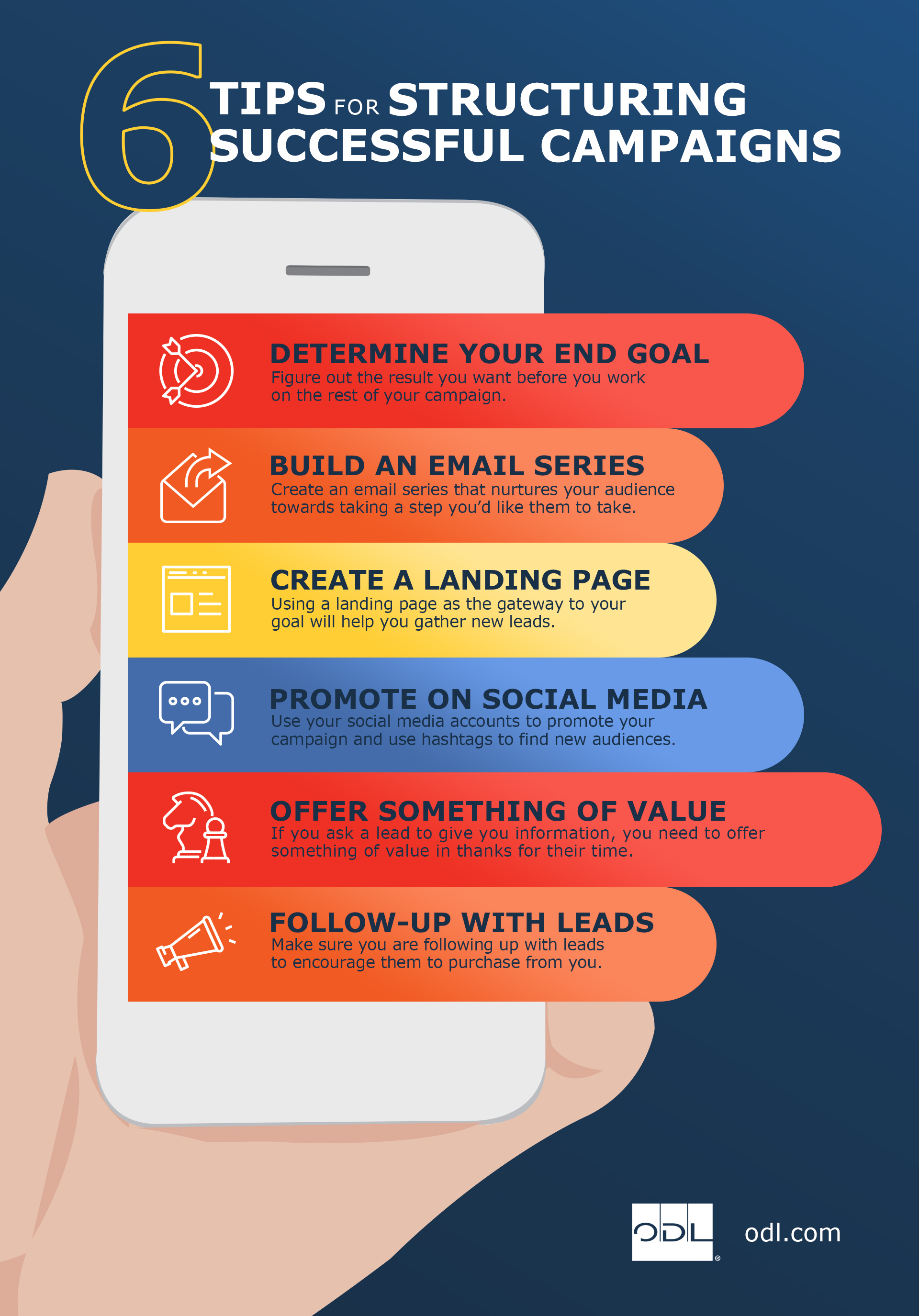 6 TIPS FOR STRUCTURING SUCCESSFUL CAMPAIGNS

DETERMINE YOUR END GOAL
Figure out the result you want before you work on the rest of your campaign.

BUILD AN EMAIL SERIES
Create an email series that nurtures your audience towards taking a step you'd like them to take.

CREATE A LANDING PAGE
Using a landing page as the gateway to your goal will help you gather new leads.

PROMOTE ON SOCIAL MEDIA
Use your social media accounts to promote your campaign and use hashtags to find new audiences.

OFFER SOMETHING OF VALUE
If you ask a lead to give you information, you need to offer something of value in thanks for their time.

FOLLOW-UP WITH LEADS
Make sure you are following up with leads to encourage them to purchase from you.

ODL®

odl.com