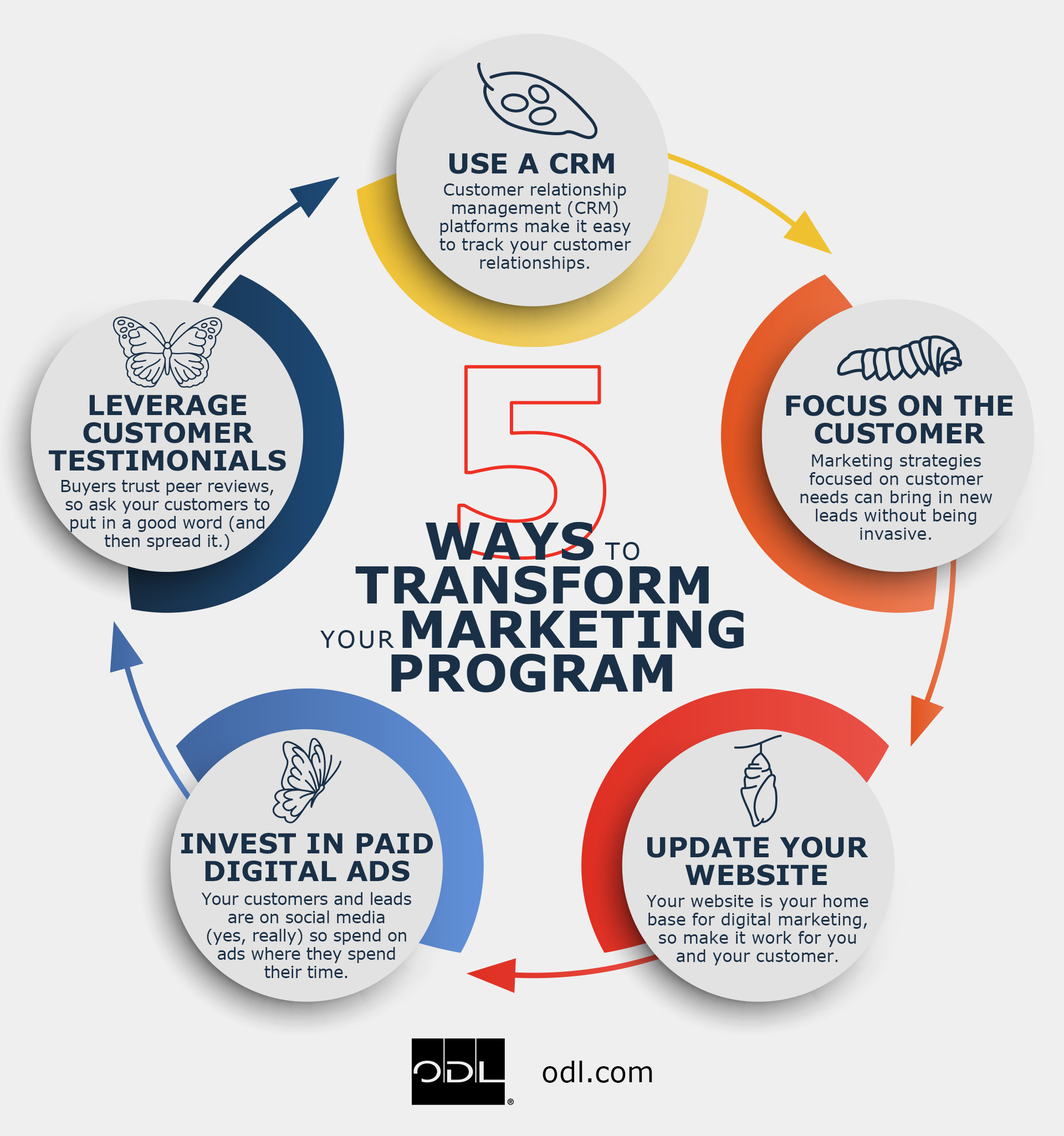 5 WAYS TO TRANSFORM YOUR MARKETING PROGRAM

USE A CRM
Customer relationship management (CRM) platforms make it easy to track your customer relationships.

FOCUS ON THE CUSTOMER
Marketing strategies focused on customer needs can bring in new leads without being invasive.

UPDATE YOUR WEBSITE
Your website is your home base for digital marketing, so make it work for you and your customer.

INVEST IN PAID DIGITAL ADS
Your customers and leads are on social media (yes, really) so spend on ads where they spend their time.

LEVERAGE CUSTOMER TESTIMONIALS
Buyers trust peer reviews, so ask your customers to put in a good word (and then spread it.)

ODL®
odl.com