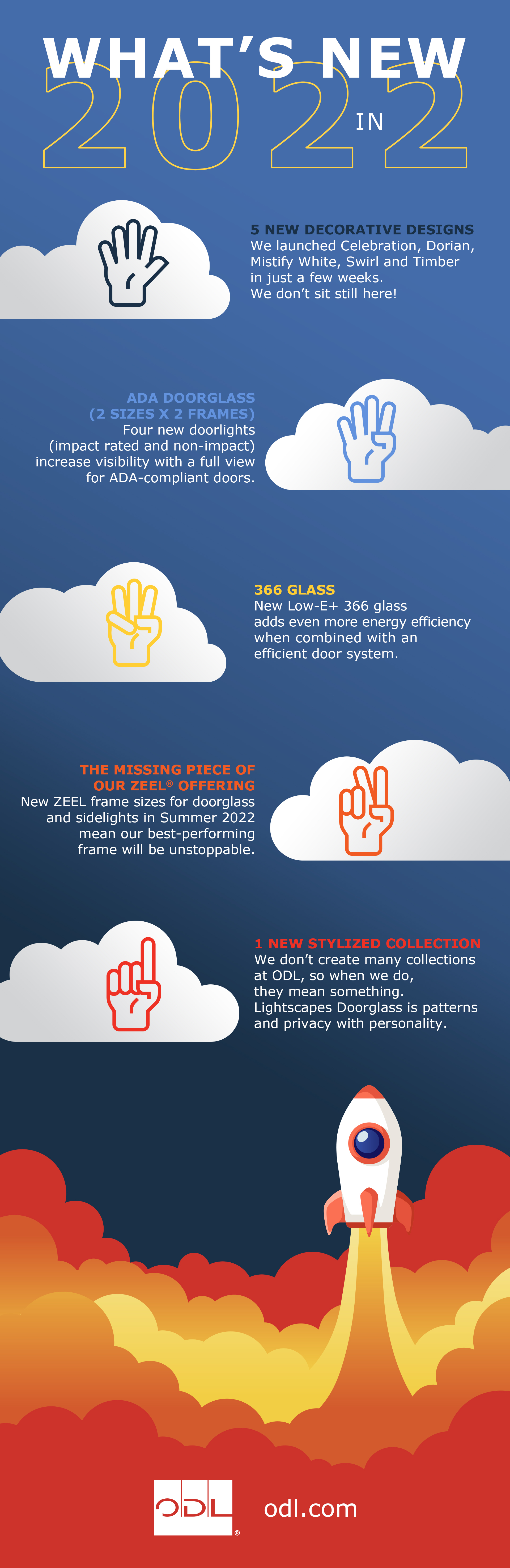 WHAT'S NEW IN 2022

5 NEW DECORATIVE DESIGNS
We launched Celebration, Dorian, Mistify White, Swirl and Timber in just a few weeks. We don't sit still here!

ADA DOORGLASS (2 SIZES X 2 FRAMES)
Four new doorlights (impact rated and non-impact) increase visibility with a full view for ADA-compliant doors.

366 GLASS
New Low-E+ 366 glass adds even more energy efficiency when combined with an efficient door system.

THE MISSING PIECE OF OUR ZEEL® OFFERING
New ZEEL frame sizes for doorglass and sidelights in Summer 2022 mean our best-performing frame will be unstoppable.

1 NEW STYLIZED COLLECTION
We don't create many collections at ODL, so when we do, they mean something. Lightscapes Doorglass is patterns and privacy with personality.

ODL®
odl.com